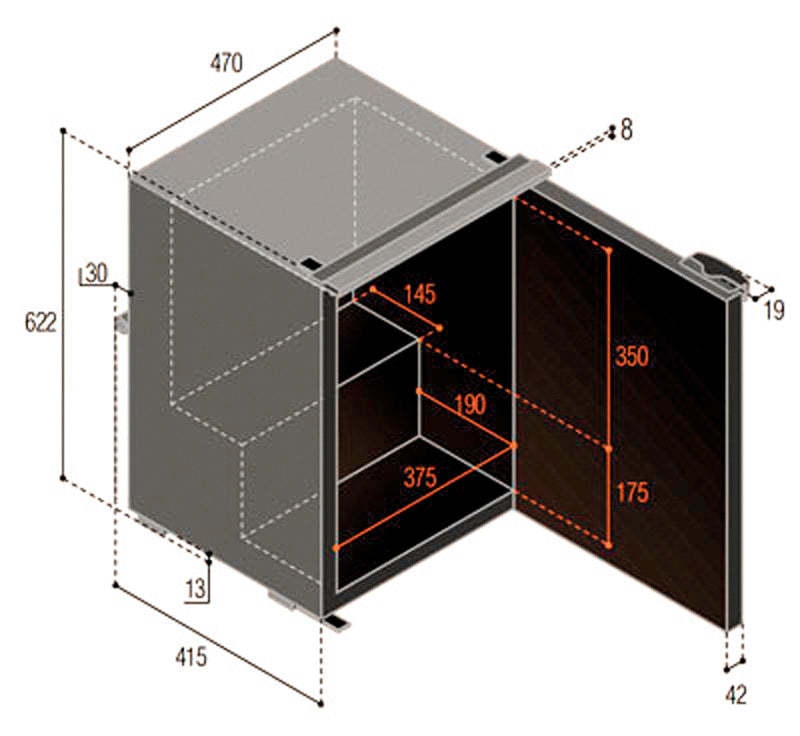 470
8
30
622
145
19
350
190
375
175
13
415
42